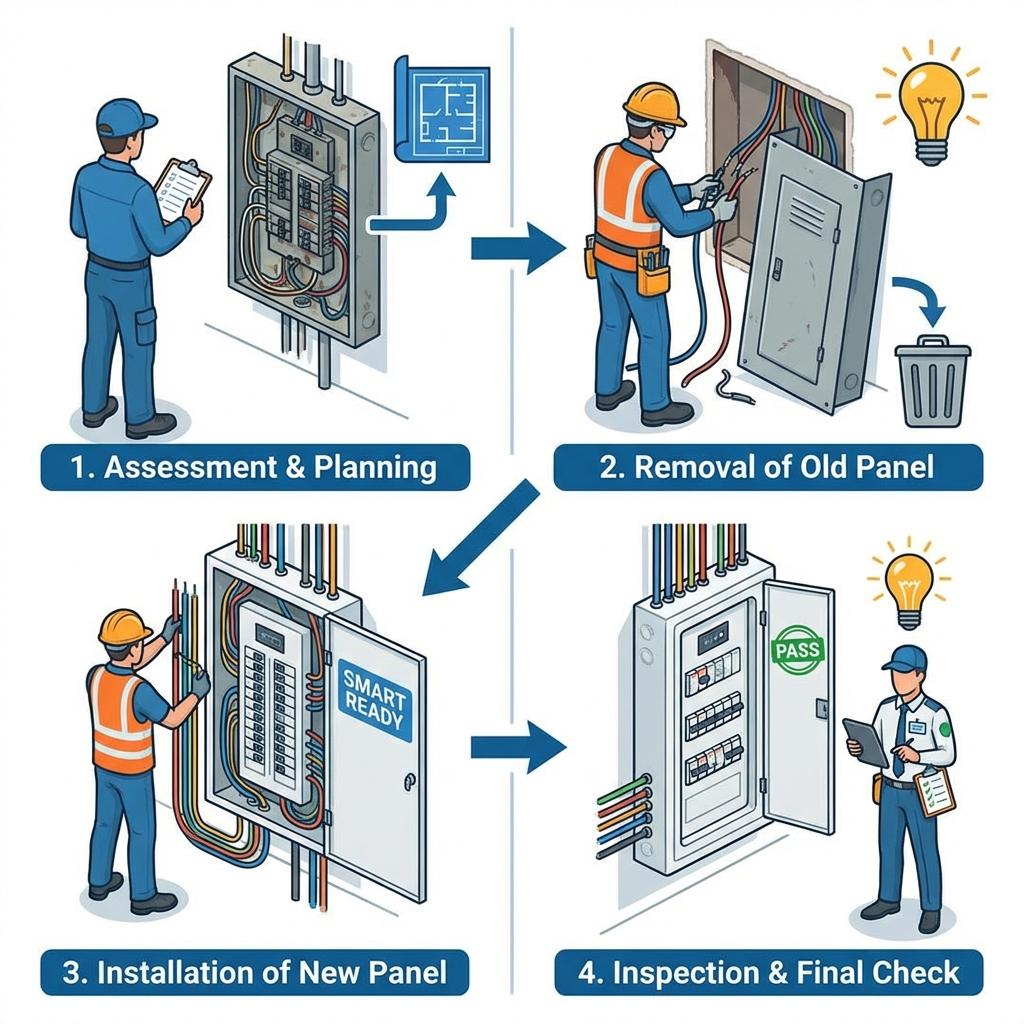 1. Assessment & Planning

2. Removal of Old Panel

SMART READY

3. Installation of New Panel

PASS

4. Inspection & Final Check