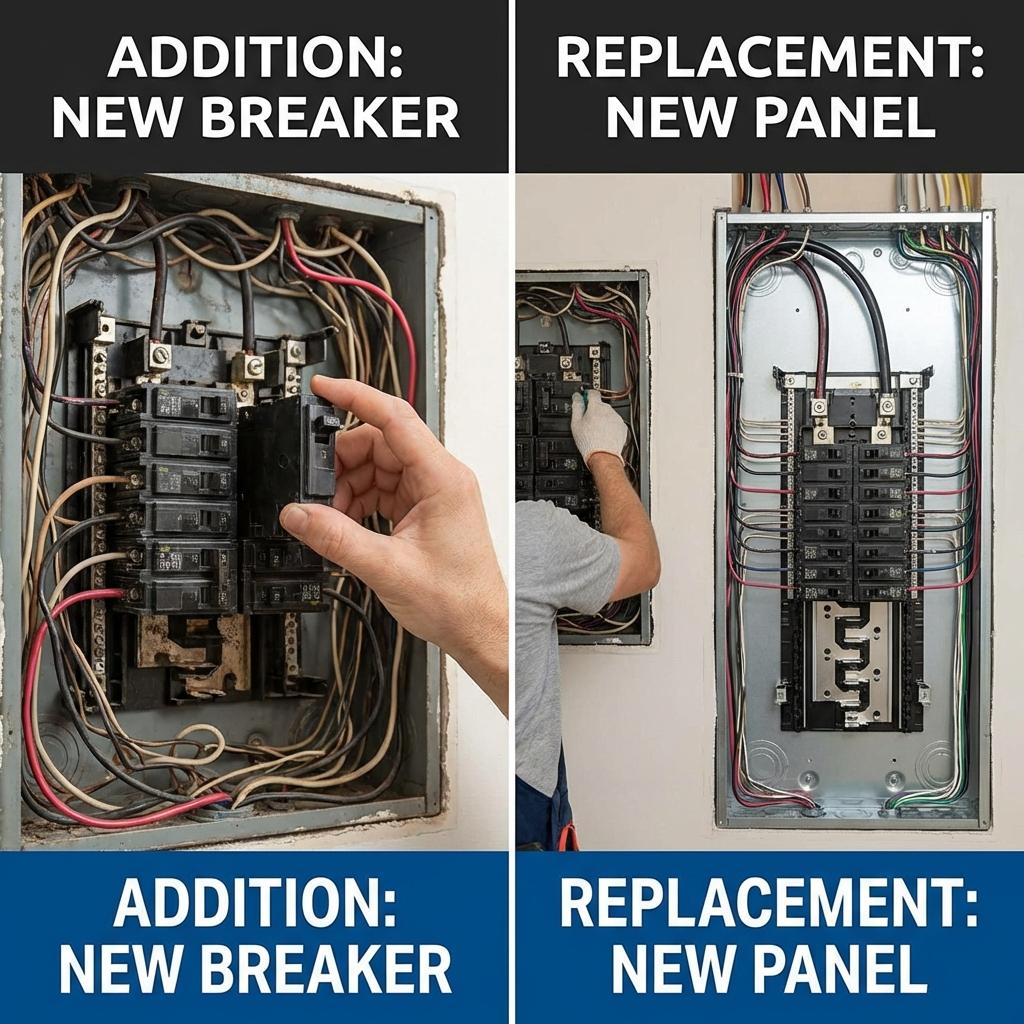 ADDITION: NEW BREAKER

REPLACEMENT: NEW PANEL

ADDITION: NEW BREAKER

REPLACEMENT: NEW PANEL